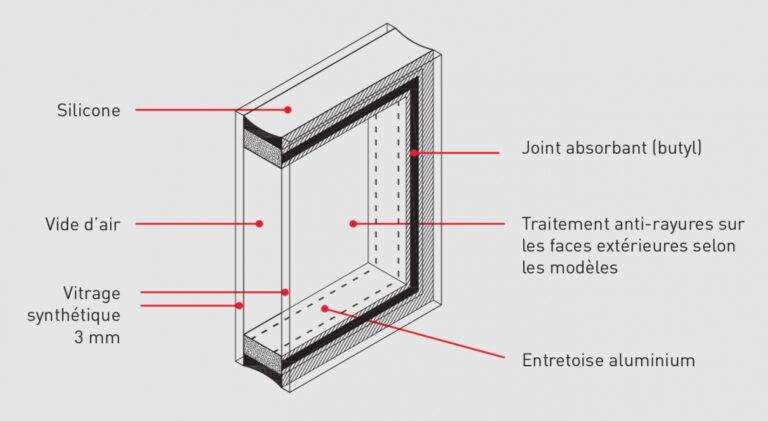 Silicone

Vide d'air

Vitrage synthétique 3 mm

Joint absorbant (butyl)

Traitement anti-rayures sur les faces extérieures selon les modèles

Entretoise aluminium